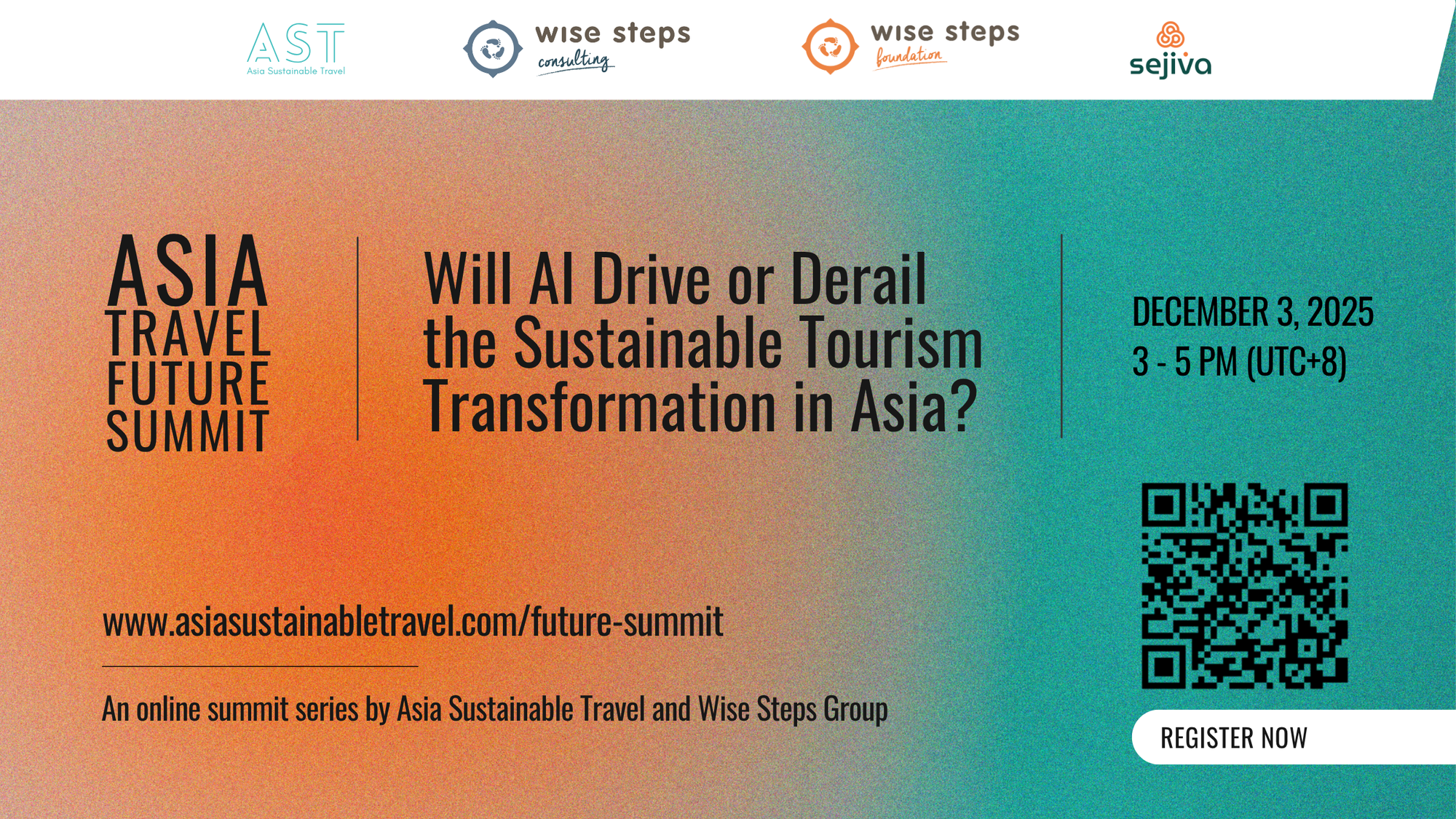 AST
Asia Sustainable Travel

wise steps
consulting

wise steps
foundation

sejiva

ASIA
TRAVEL
FUTURE
SUMMIT

Will AI Drive or Derail the Sustainable Tourism Transformation in Asia?

DECEMBER 3, 2025
3 - 5 PM (UTC+8)

www.asiasustainabletravel.com/future-summit

An online summit series by Asia Sustainable Travel and Wise Steps Group

REGISTER NOW